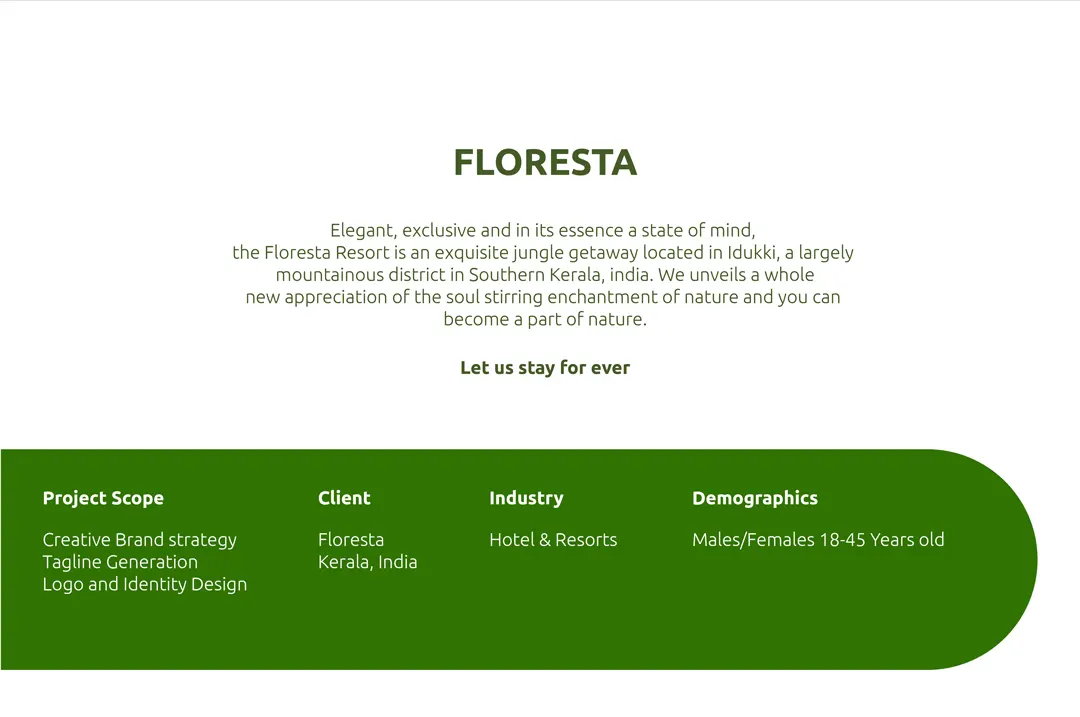 FLORESTA

Elegant, exclusive and in its essence a state of mind, the Floresta Resort is an exquisite jungle getaway located in Idukki, a largely mountainous district in Southern Kerala, india. We unveils a whole new appreciation of the soul stirring enchantment of nature and you can become a part of nature.

Let us stay for ever

Project Scope

Creative Brand strategy
Tagline Generation
Logo and Identity Design

Client

Floresta
Kerala, India

Industry

Hotel & Resorts

Demographics

Males/Females 18-45 Years old